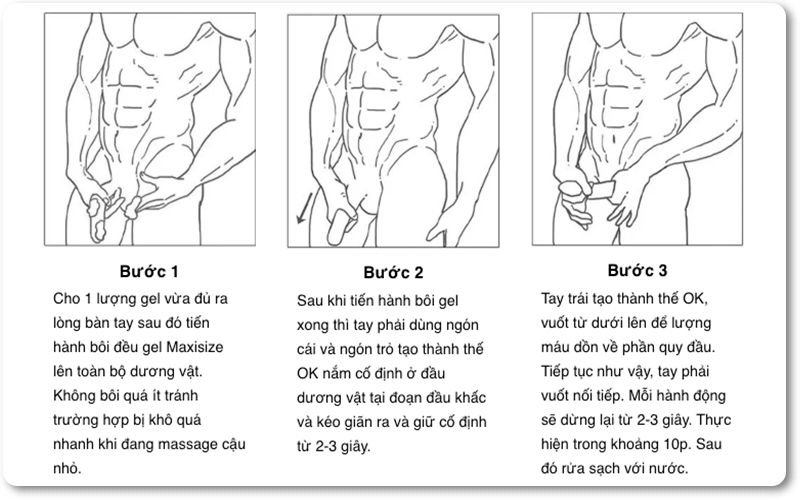 Bước 1

Cho 1 lượng gel vừa đủ ra lòng bàn tay sau đó tiến hành bôi đều gel Maxisize lên toàn bộ dương vật. Không bôi quá ít tránh trường hợp bị khô quá nhanh khi đang massage cậu nhỏ.

Bước 2

Sau khi tiến hành bôi gel xong thì tay phải dùng ngón cái và ngón trỏ tạo thành thế OK nắm cố định ở đầu dương vật tại đoạn đầu khấc và kéo giãn ra và giữ cố định từ 2-3 giây.

Bước 3

Tay trái tạo thành thế OK, vuốt từ dưới lên để lượng máu dồn về phần quy đầu. Tiếp tục như vậy, tay phải vuốt nối tiếp. Mỗi hành động sẽ dừng lại từ 2-3 giây. Thực hiện trong khoảng 10p. Sau đó rửa sạch với nước.