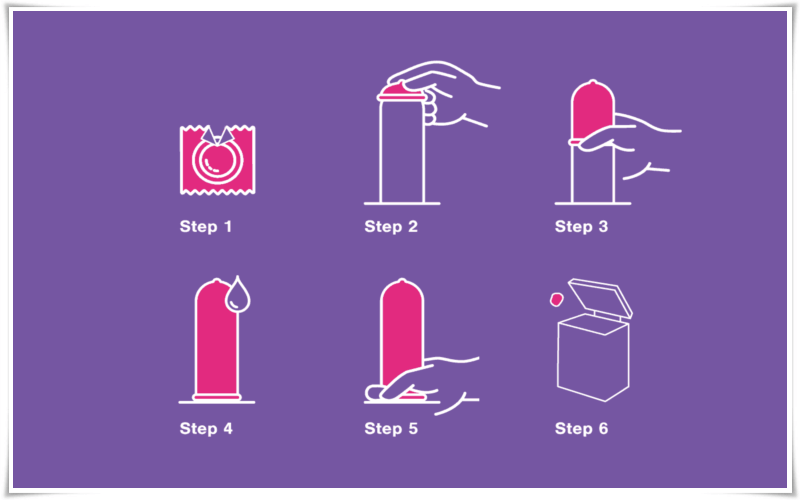 Step 1

Step 2

Step 3

Step 4

Step 5

Step 6